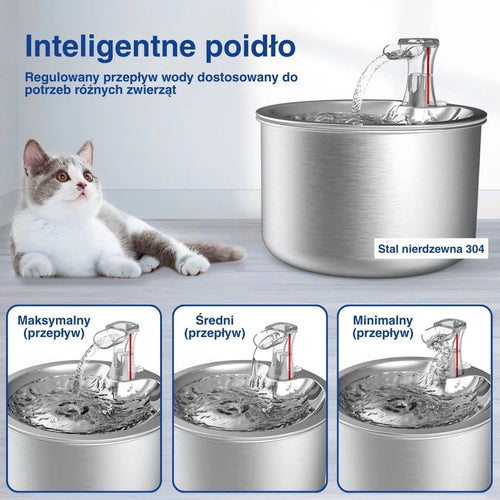 Inteligentne poidło

Regulowany przepływ wody dostosowany do potrzeb różnych zwierząt

Stal nierdzewna 304

Maksymalny
(przepływ)

Średni
(przepływ)

Minimalny
(przepływ)